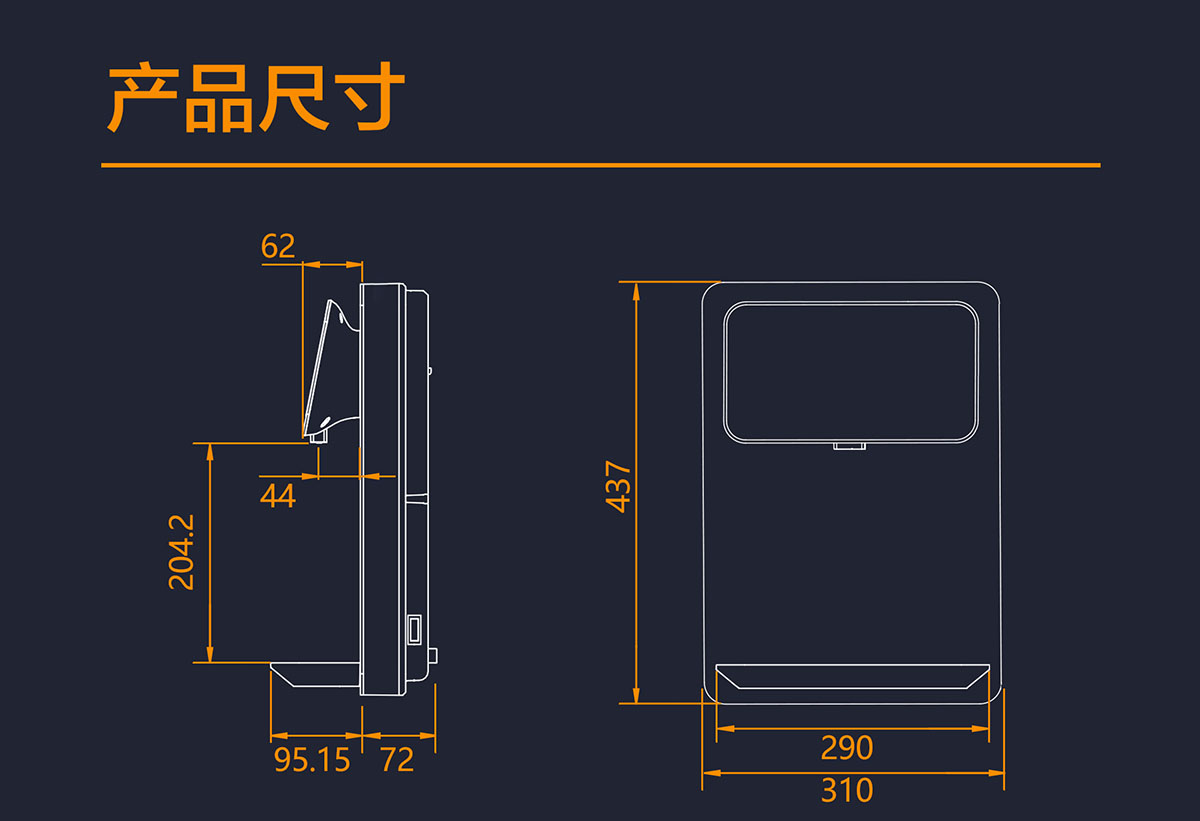 产品尺寸

62

44

204.2

95.15

72

437

290

310